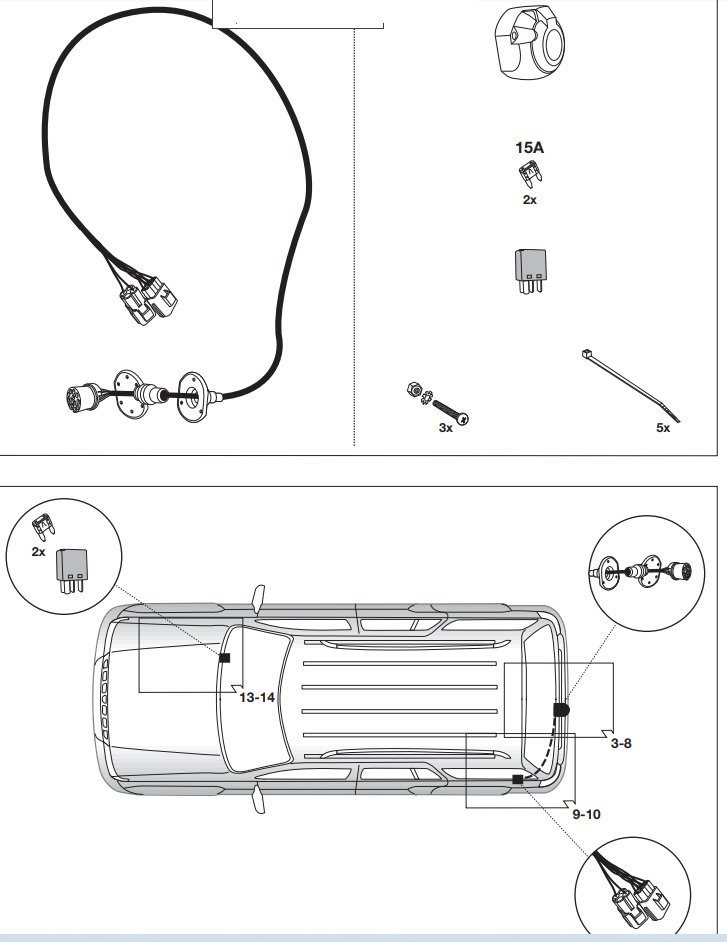 15A
2x
3x
5x
2x
13-14
3-8
9-10