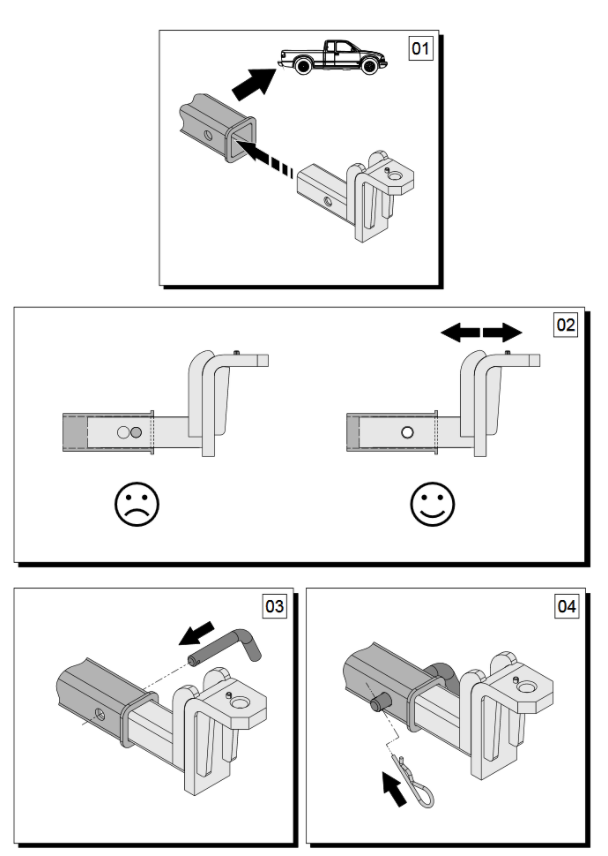 01

02

03

04