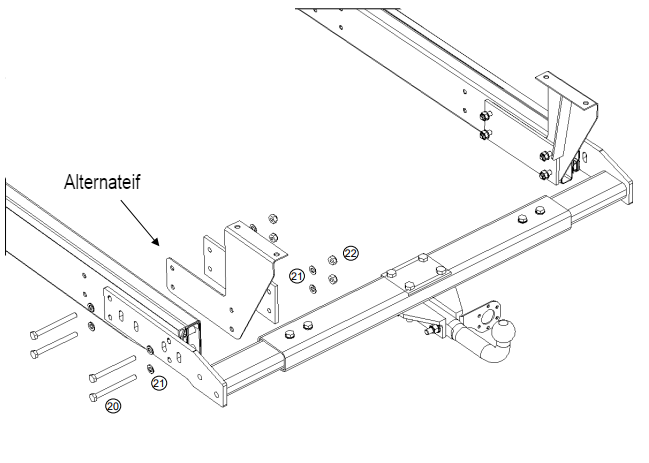 Alternateif

22

21

21

20