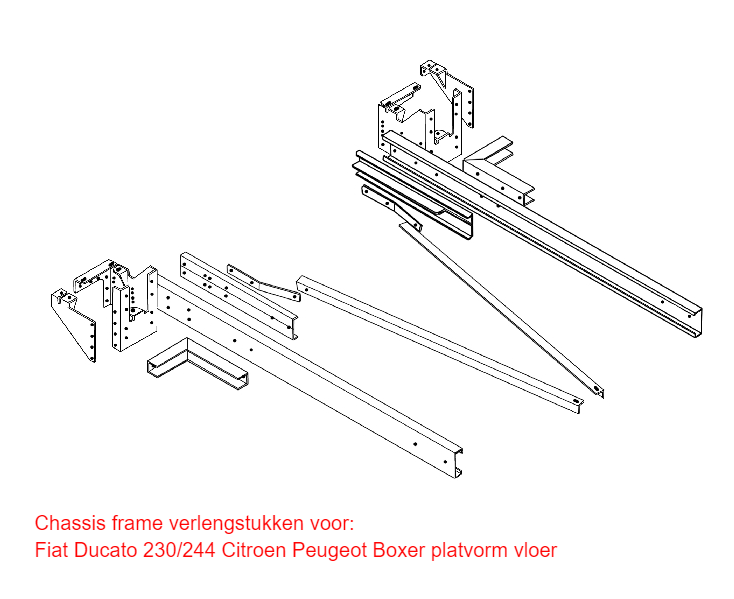 Chassis frame verlengstukken voor:
Fiat Ducato 230/244 Citroen Peugeot Boxer platvorm vloer