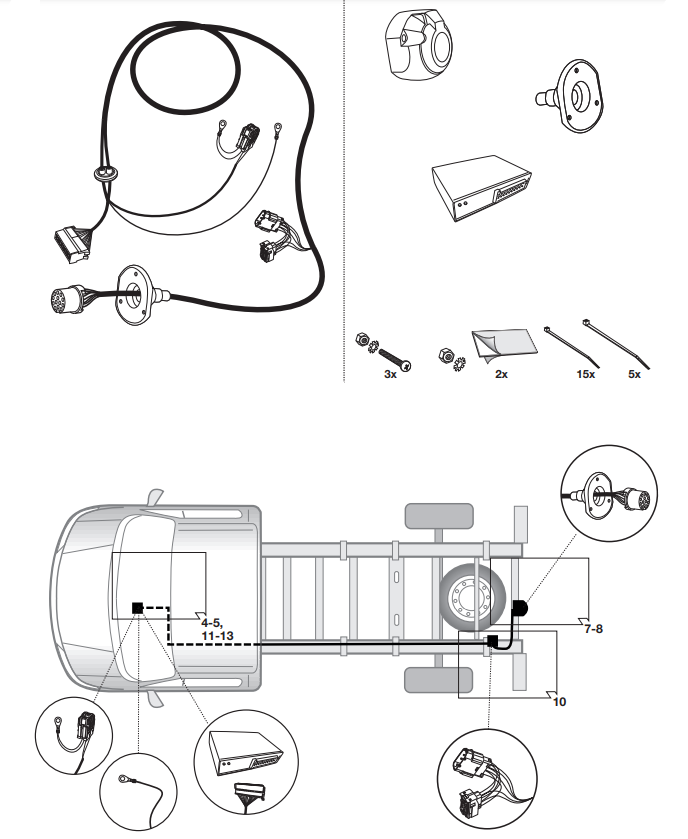 3x
2x
15x
5x

4-5,
11-13

7-8

10