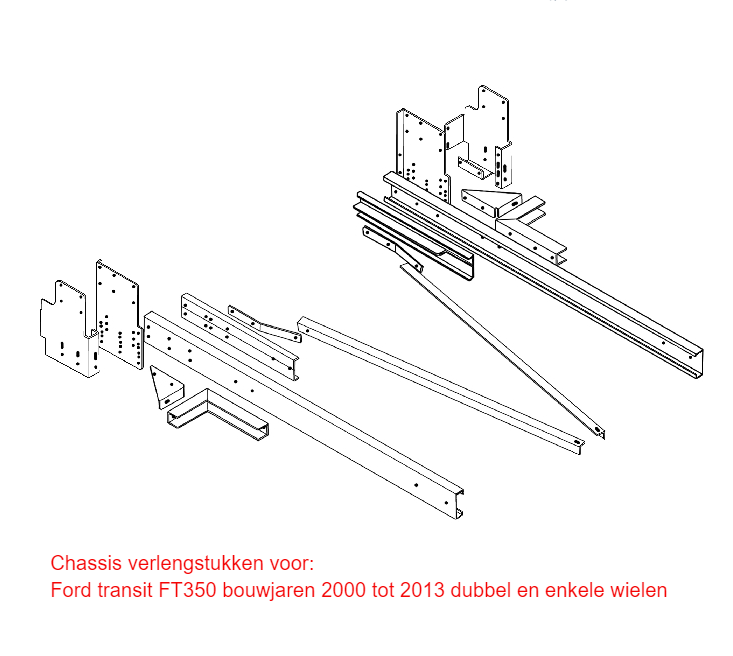 Chassis verlengstukken voor:
Ford transit FT350 bouwjaren 2000 tot 2013 dubbel en enkele wielen