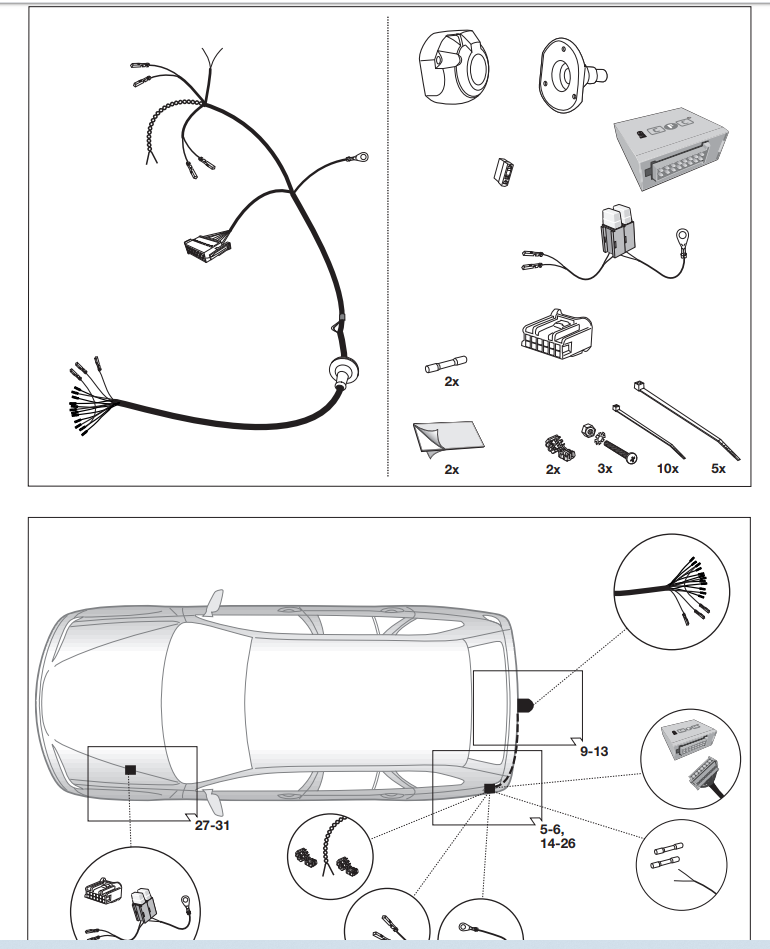 2x

2x

2x

3x

10x

5x

9-13

27-31

5-6,
14-26