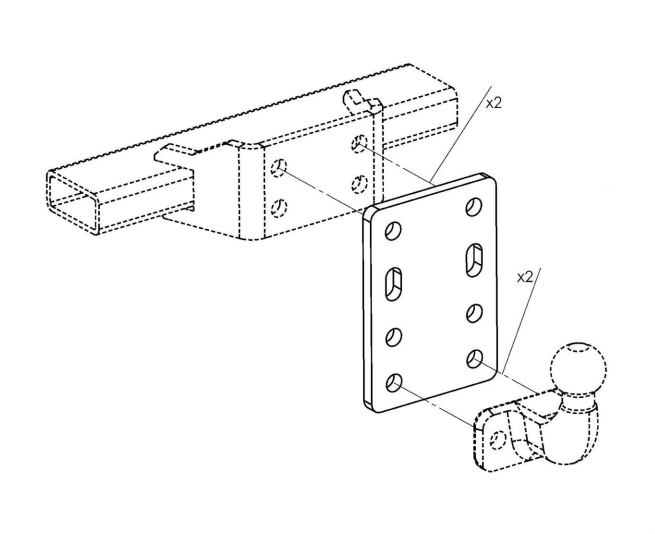 x2

x2